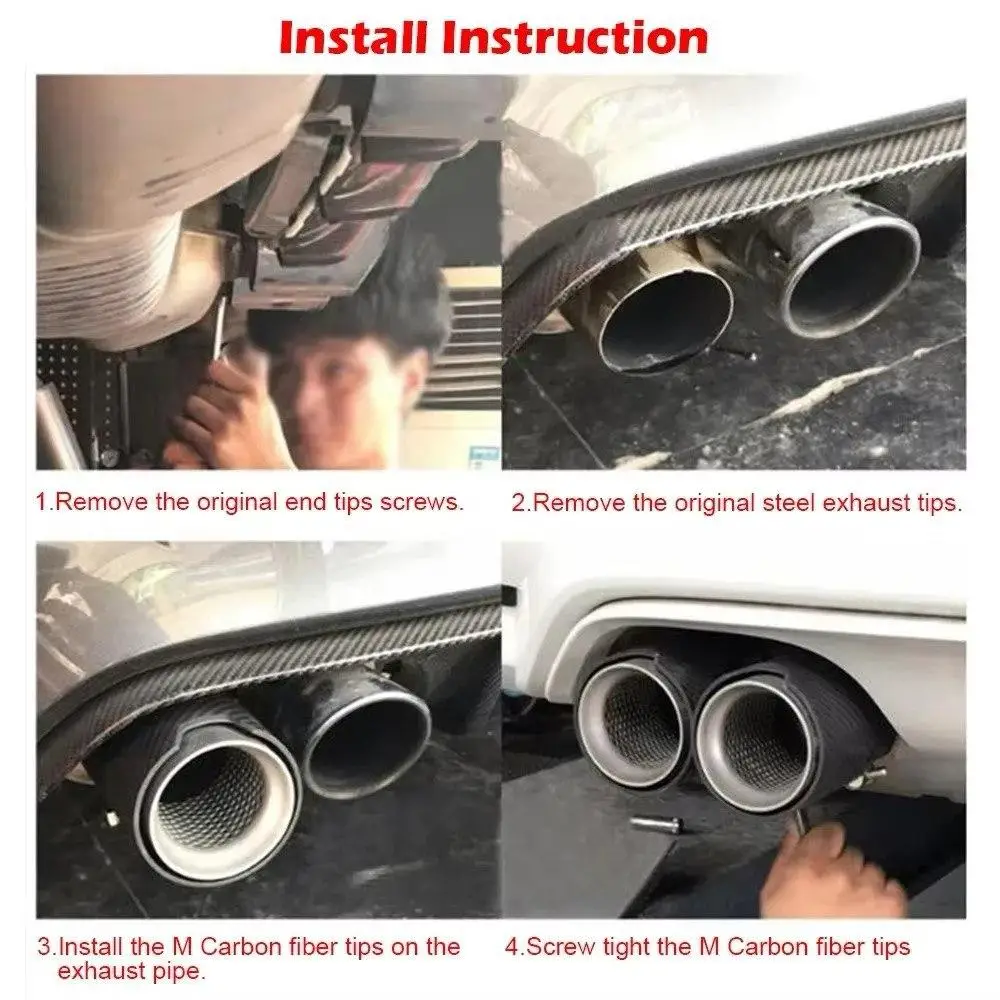 Install Instruction

1.Remove the original end tips screws.

2.Remove the original steel exhaust tips.

3.Install the M Carbon fiber tips on the exhaust pipe.

4.Screw tight the M Carbon fiber tips