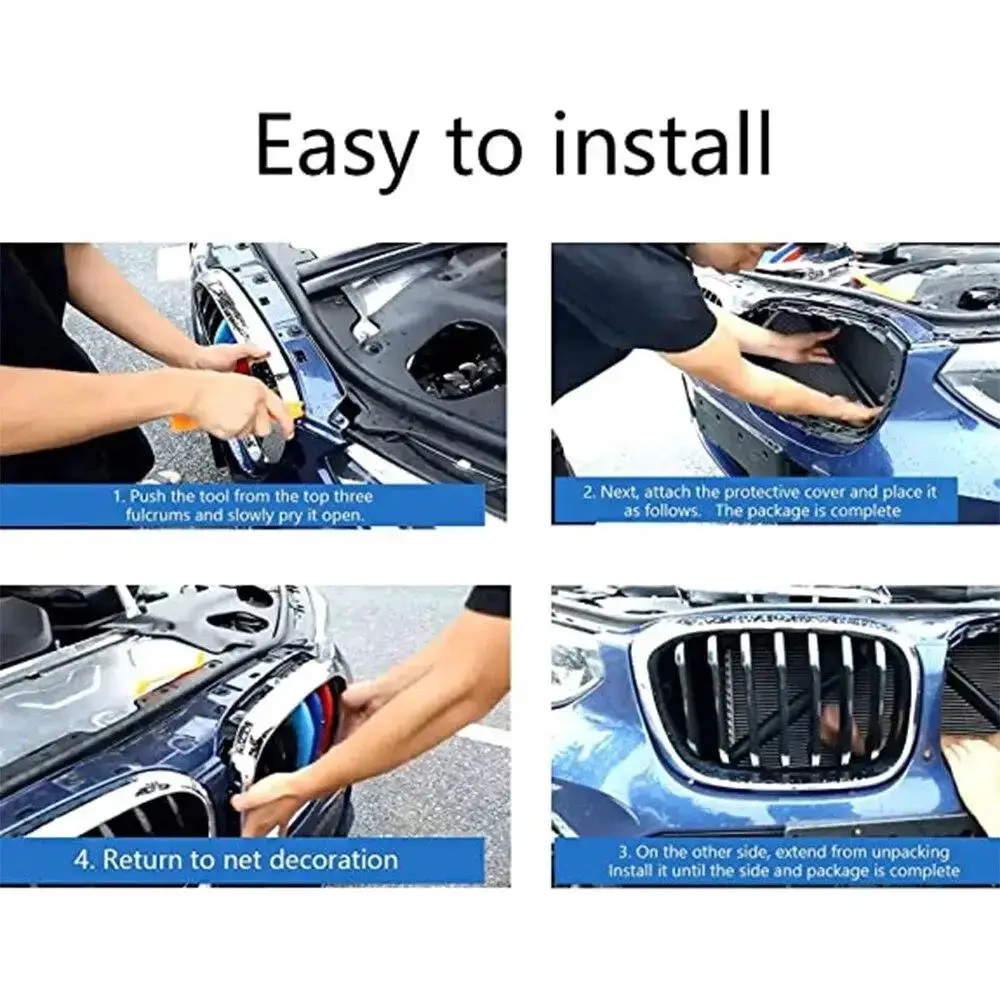 Easy to install

1. Push the tool from the top three fulcrums and slowly pry it open.

2. Next, attach the protective cover and place it as follows.  The package is complete

4. Return to net decoration

3. On the other side, extend from unpacking Install it until the side and package is complete