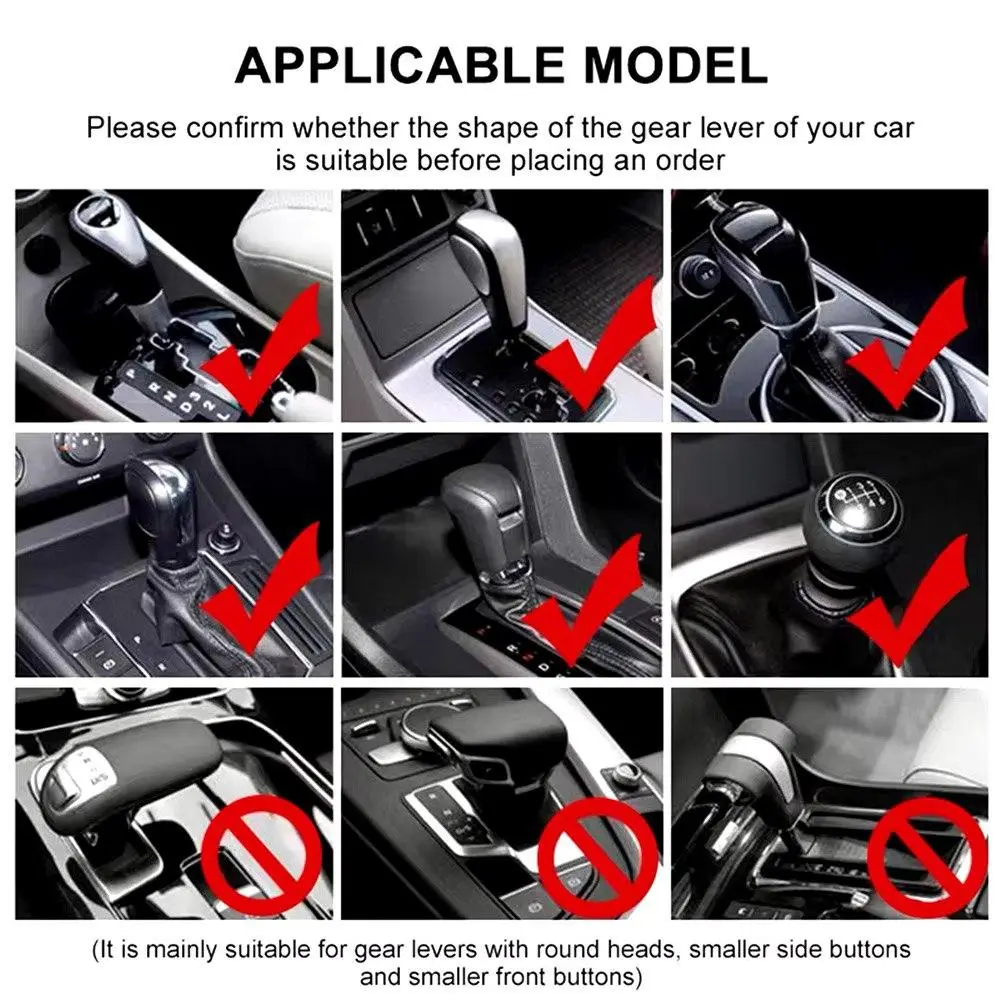 APPLICABLE MODEL

Please confirm whether the shape of the gear lever of your car is suitable before placing an order

(It is mainly suitable for gear levers with round heads, smaller side buttons and smaller front buttons)