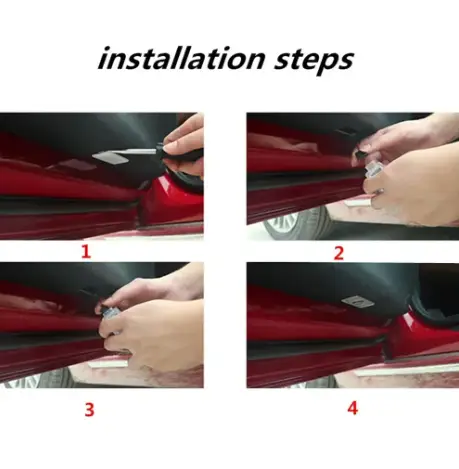 installation steps

1

2

3

4